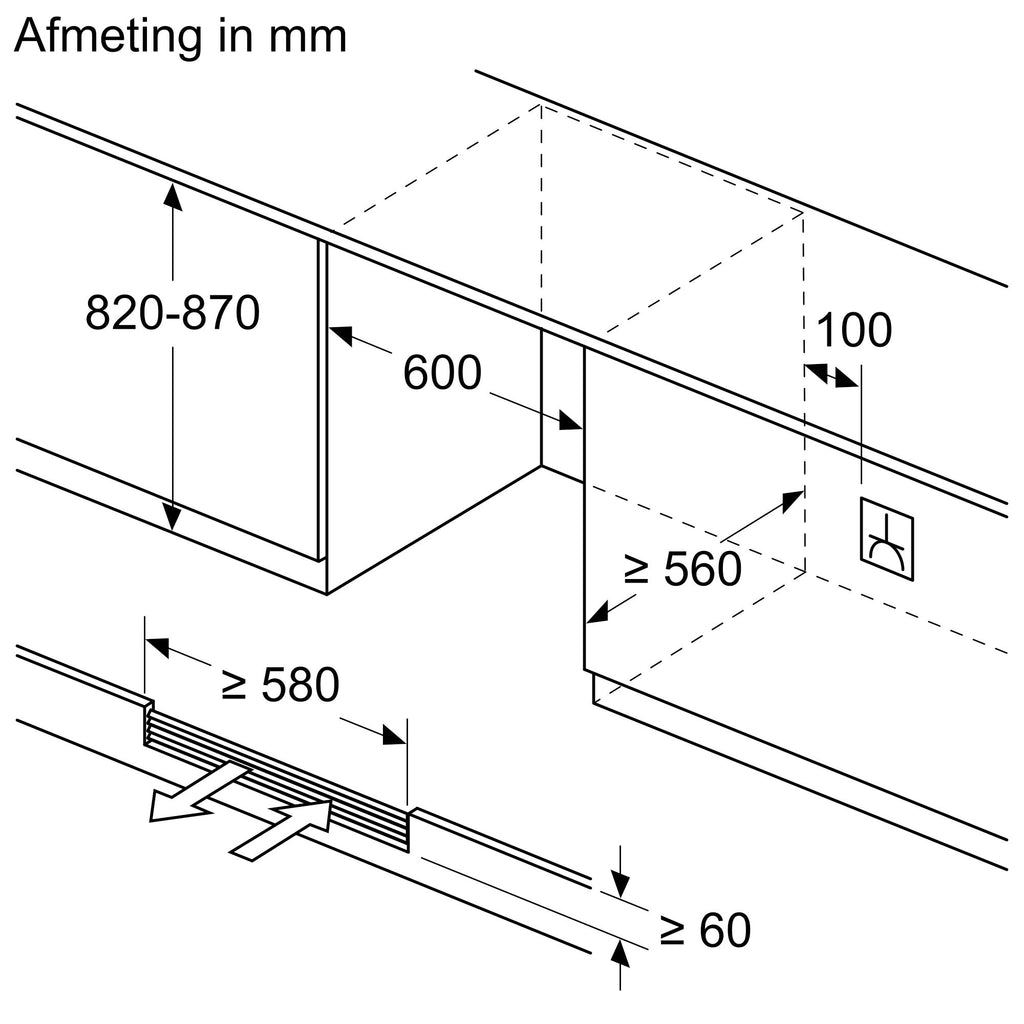 Afmeting in mm

820-870

600

100

≥ 560

≥ 580

≥ 60