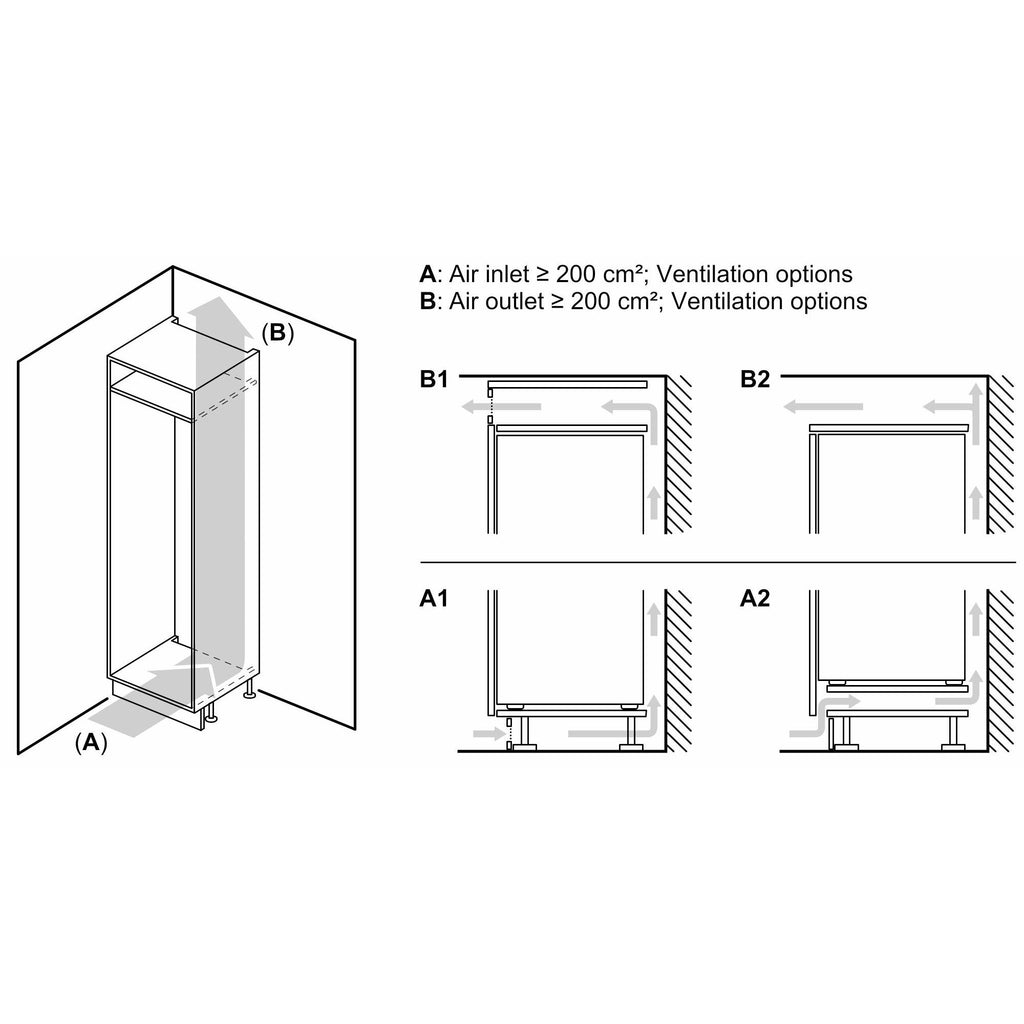 (B)

(A)

A: Air inlet ≥ 200 cm²; Ventilation options
B: Air outlet ≥ 200 cm²; Ventilation options

B1

B2

A1

A2