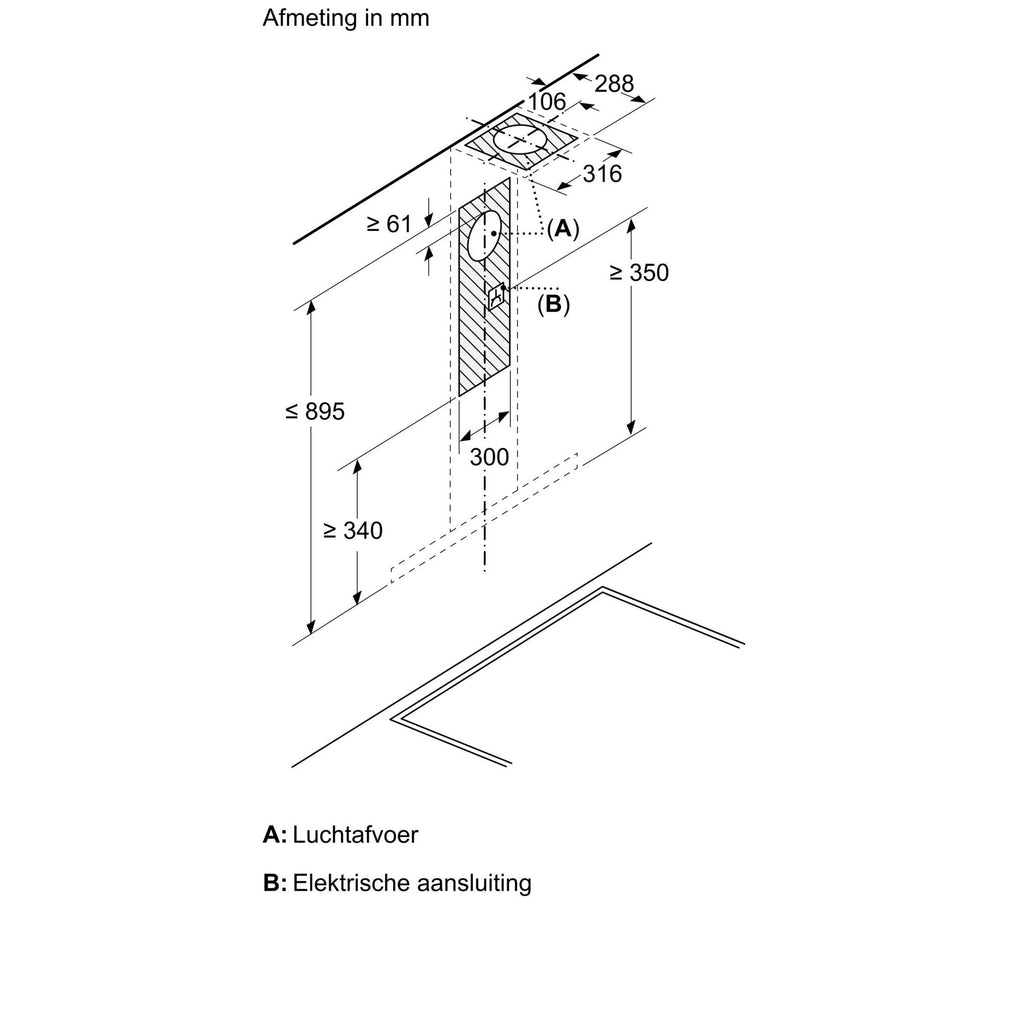 Afmeting in mm

288
106
316
≥ 61
(A)
≥ 350
(B)
≤ 895
300
≥ 340

A: Luchtafvoer

B: Elektrische aansluiting